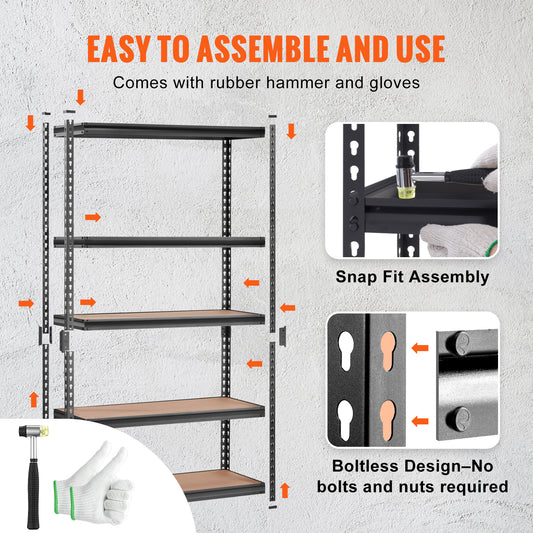 EASY TO ASSEMBLE AND USE

Comes with rubber hammer and gloves

Snap Fit Assembly

Boltless Design–No bolts and nuts required