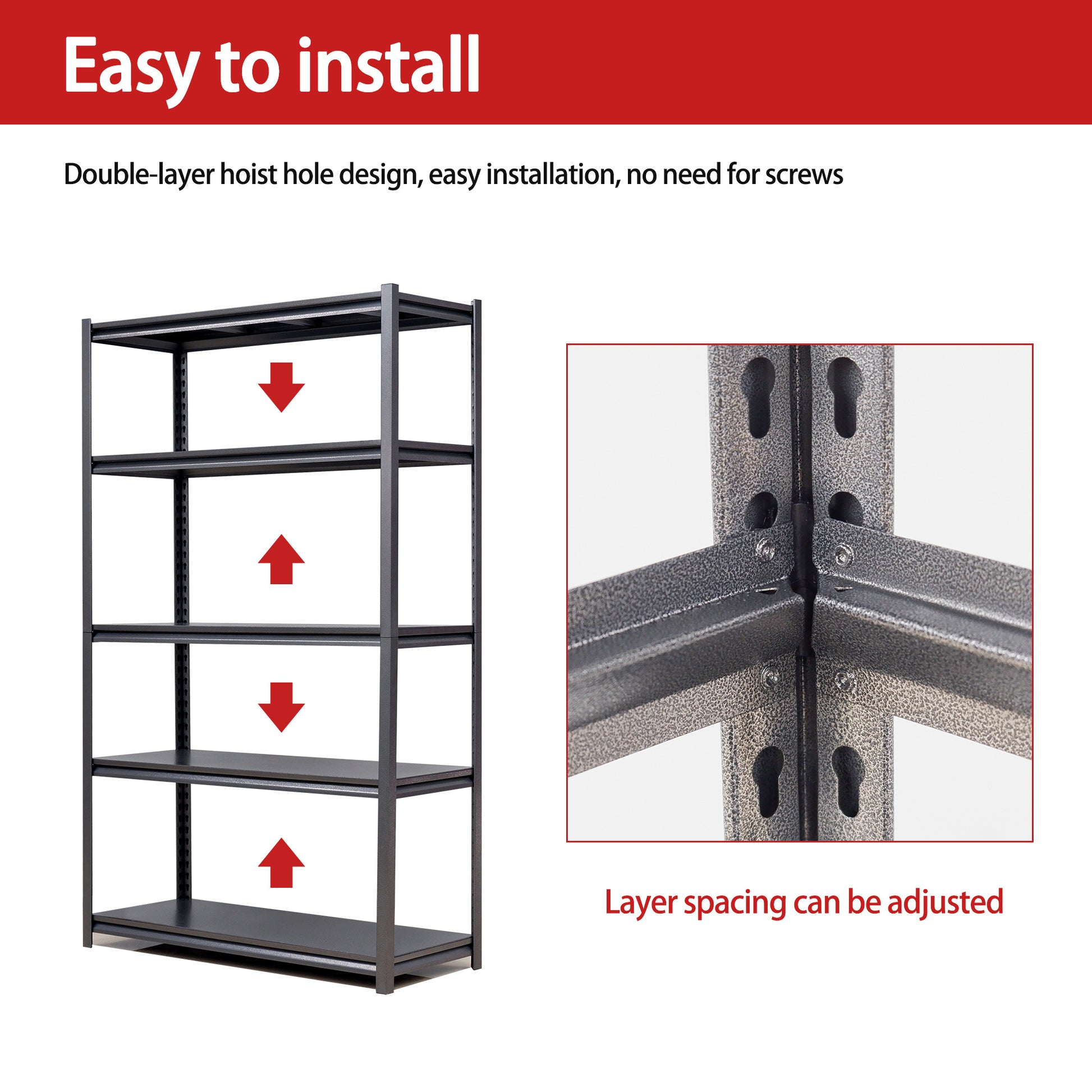 Easy to install

Double-layer hoist hole design, easy installation, no need for screws

Layer spacing can be adjusted