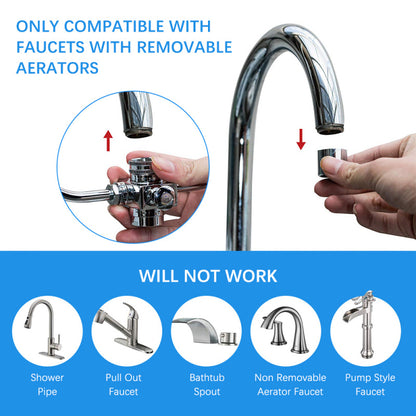 ONLY COMPATIBLE WITH FAUCETS WITH REMOVABLE AERATORS

WILL NOT WORK

Shower Pipe

Pull Out Faucet

Bathtub Spout

Non Removable Aerator Faucet

Pump Style Faucet